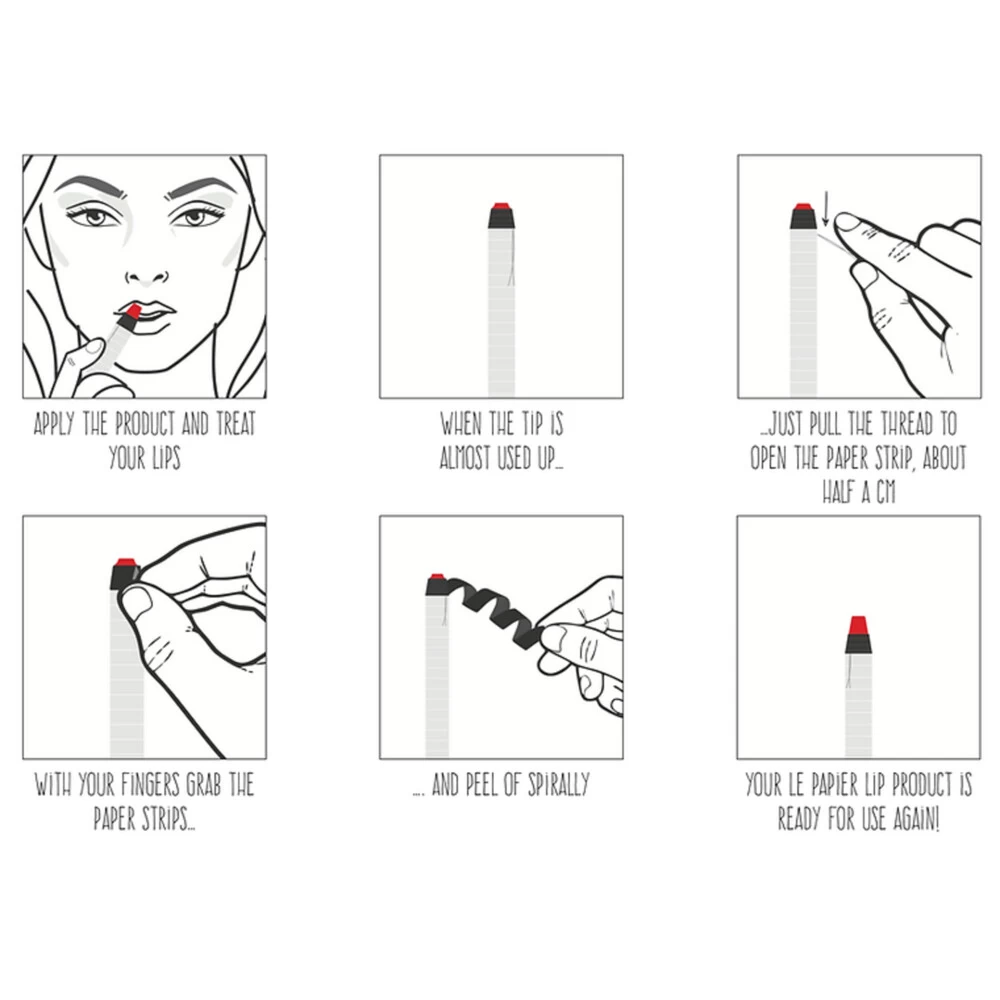 APPLY THE PRODUCT AND TREAT YOUR LIPS

WHEN THE TIP IS ALMOST USED UP...

...JUST PULL THE THREAD TO OPEN THE PAPER STRIP, ABOUT HALF A CM

WITH YOUR FINGERS GRAB THE PAPER STRIPS...

.... AND PEEL OF SPIRALLY

YOUR LE PAPIER LIP PRODUCT IS READY FOR USE AGAIN!